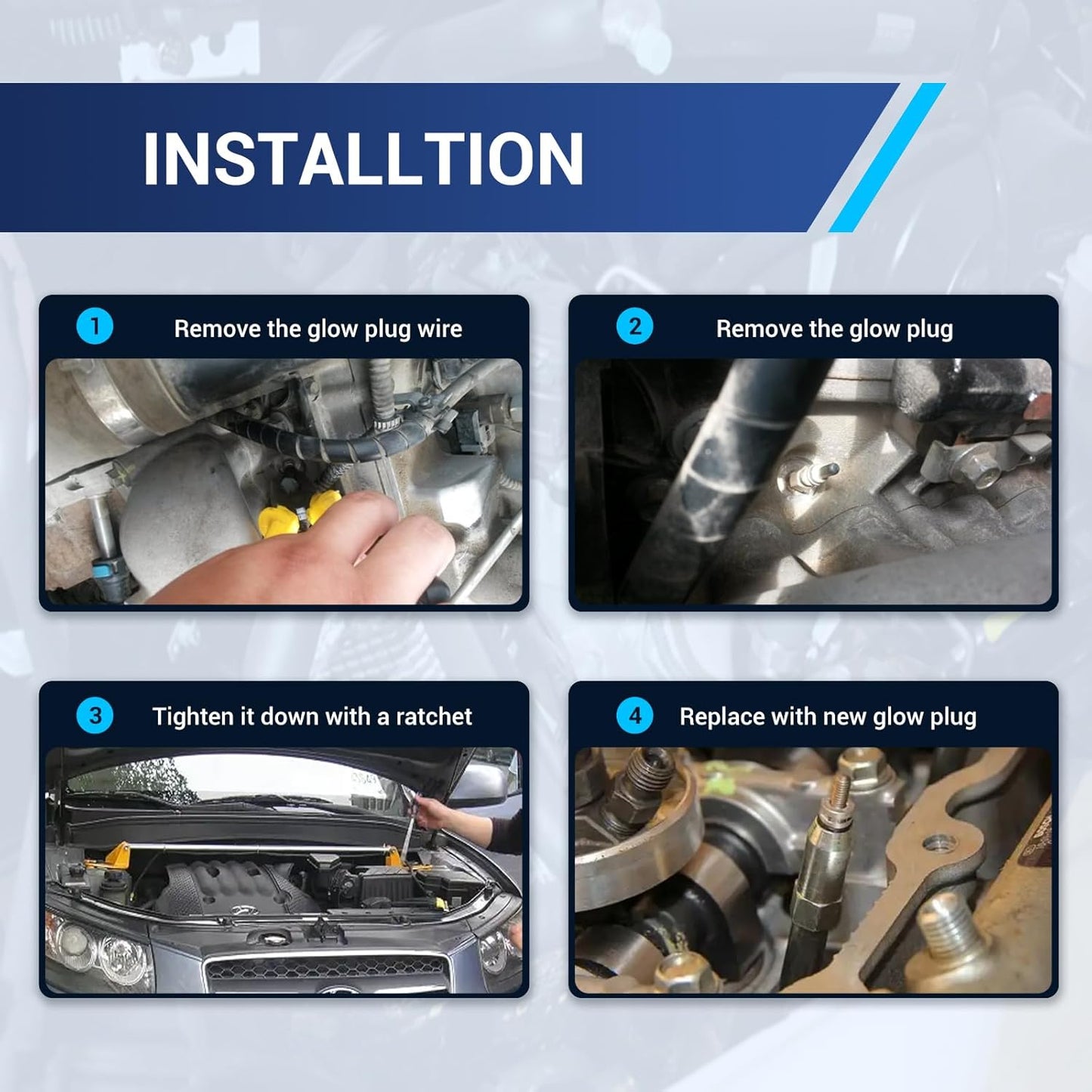 INSTALLTION

1 Remove the glow plug wire

2 Remove the glow plug

3 Tighten it down with a ratchet

4 Replace with new glow plug