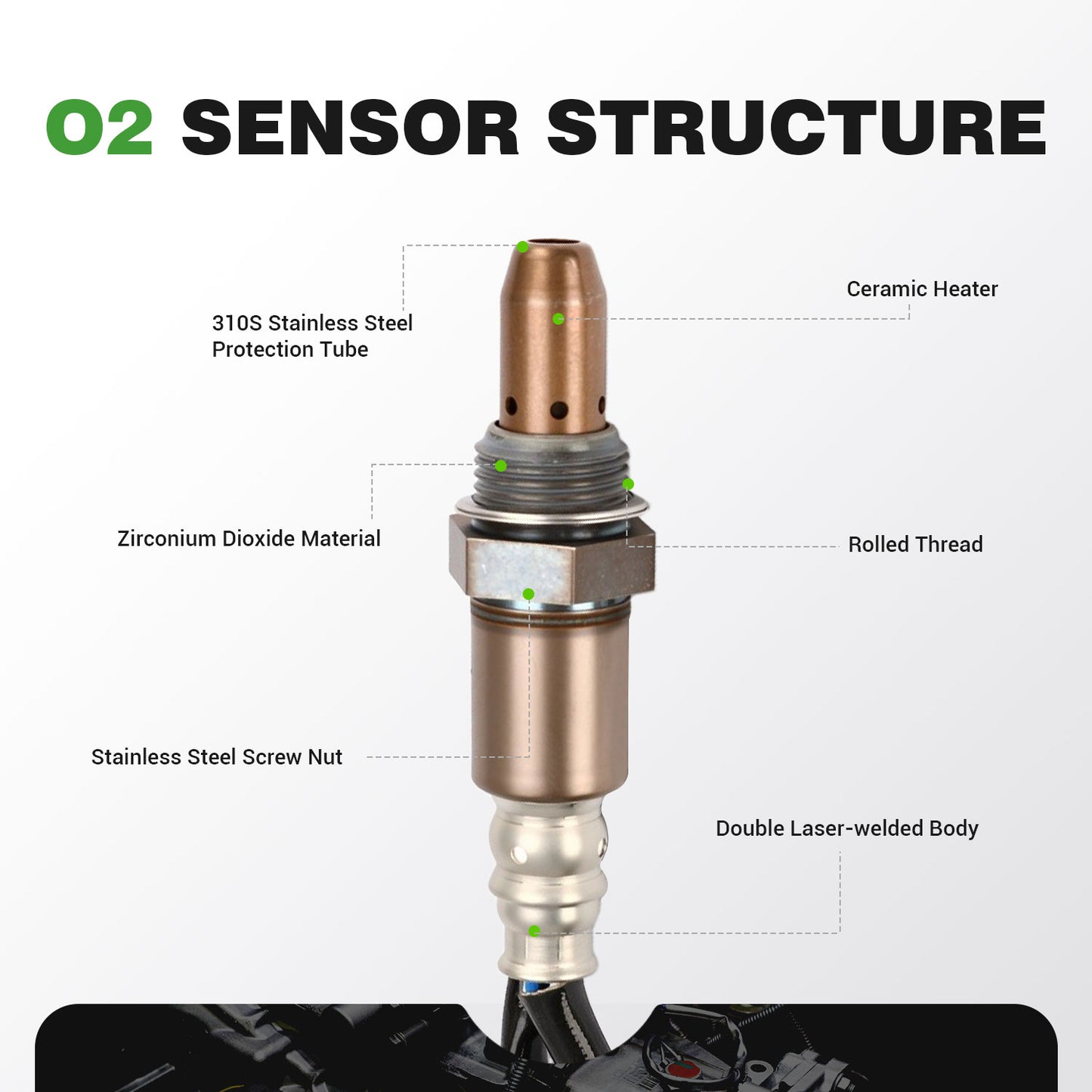 O2 SENSOR STRUCTURE

310S Stainless Steel Protection Tube

Ceramic Heater

Zirconium Dioxide Material

Rolled Thread

Stainless Steel Screw Nut

Double Laser-welded Body