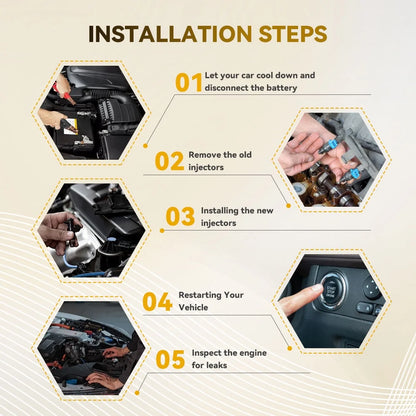 INSTALLATION STEPS

01 Let your car cool down and disconnect the battery

02 Remove the old injectors

03 Installing the new injectors

04 Restarting Your Vehicle

05 Inspect the engine for leaks