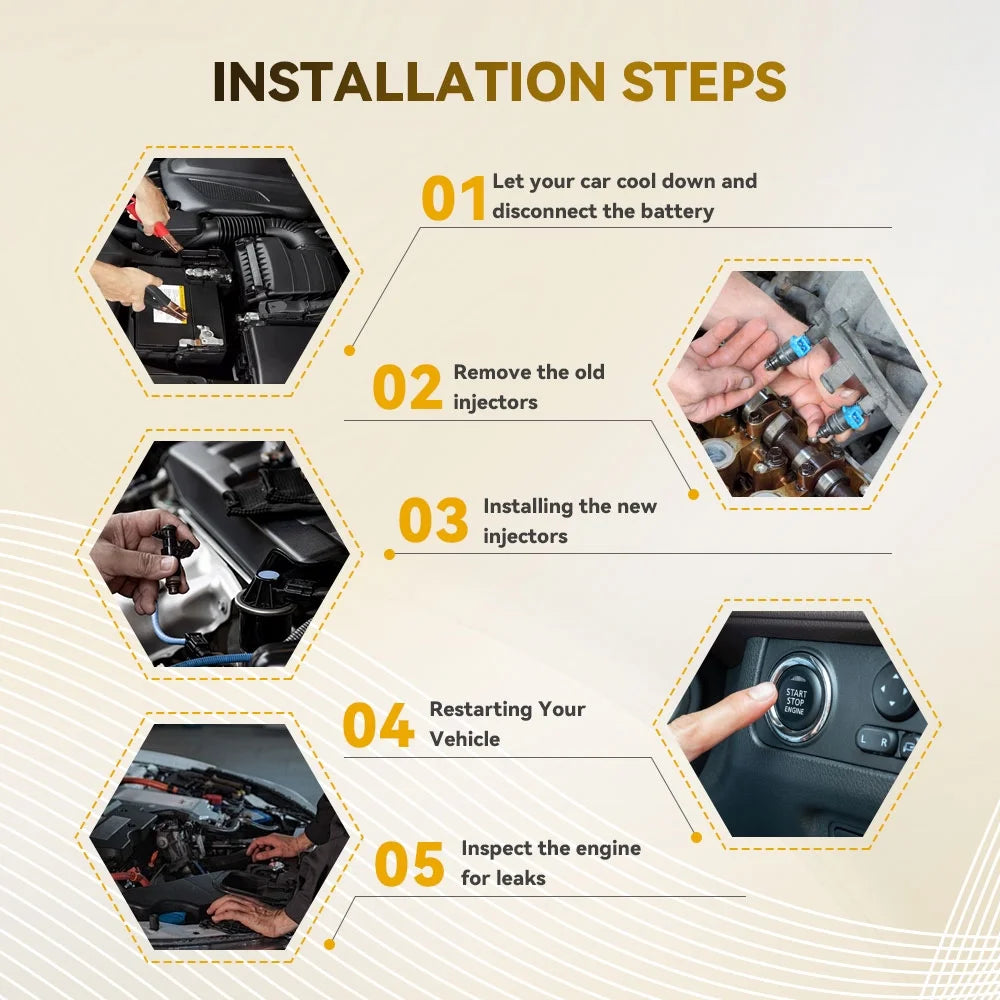 INSTALLATION STEPS

01 Let your car cool down and disconnect the battery

02 Remove the old injectors

03 Installing the new injectors

04 Restarting Your Vehicle

START STOP ENGINE

L R

05 Inspect the engine for leaks