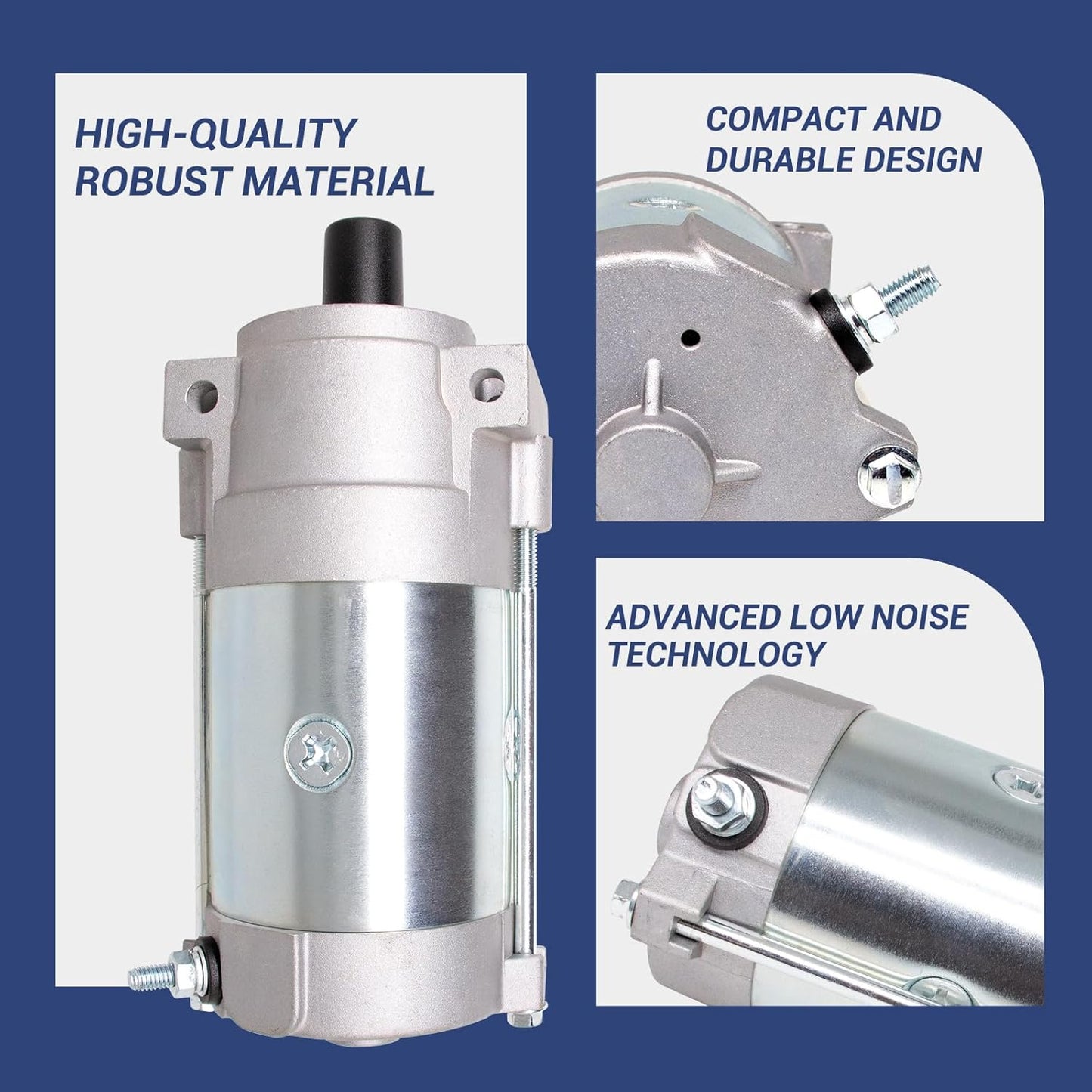 HIGH-QUALITY ROBUST MATERIAL

COMPACT AND DURABLE DESIGN

ADVANCED LOW NOISE TECHNOLOGY