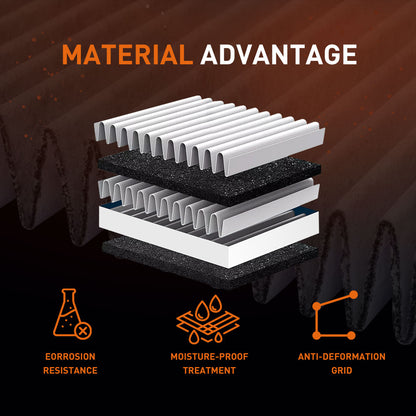 MATERIAL ADVANTAGE

EORROSION RESISTANCE

MOISTURE-PROOF TREATMENT

ANTI-DEFORMATION GRID