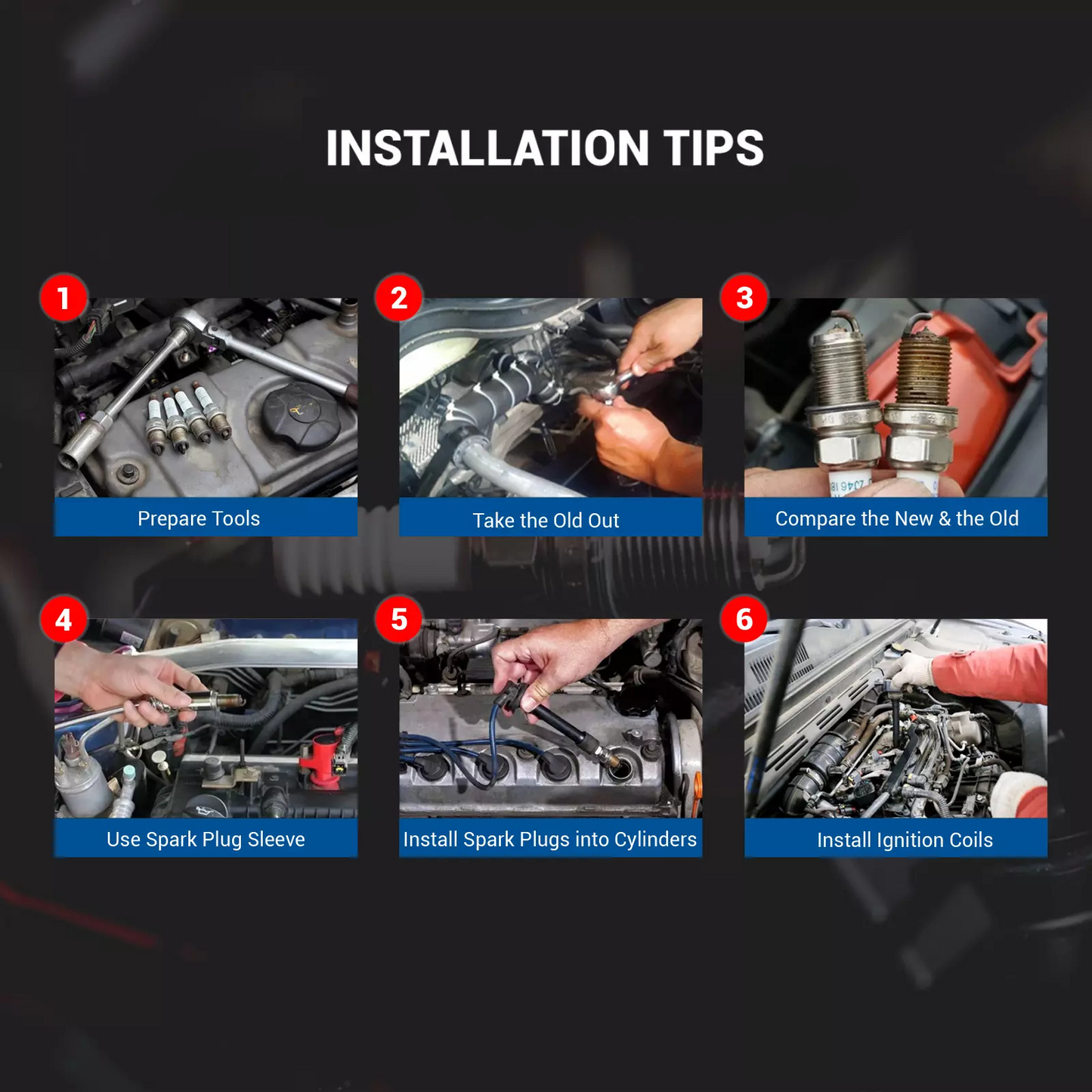 INSTALLATION TIPS

1
Prepare Tools

2
Take the Old Out

3
Compare the New & the Old

4
Use Spark Plug Sleeve

5
Install Spark Plugs into Cylinders

6
Install Ignition Coils